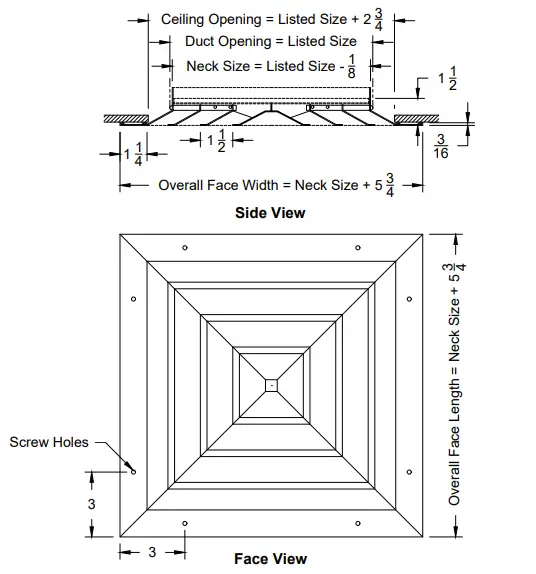 Ceiling Opening = Listed Size + $2\frac{3}{4}$

Duct Opening = Listed Size

Neck Size = Listed Size - $\frac{1}{8}$

$1\frac{1}{2}$

$1\frac{1}{2}$

$1\frac{1}{4}$

$\frac{3}{16}$

Overall Face Width = Neck Size + $5\frac{3}{4}$

Side View

Overall Face Length = Neck Size + $5\frac{3}{4}$

Screw Holes

3

3

Face View