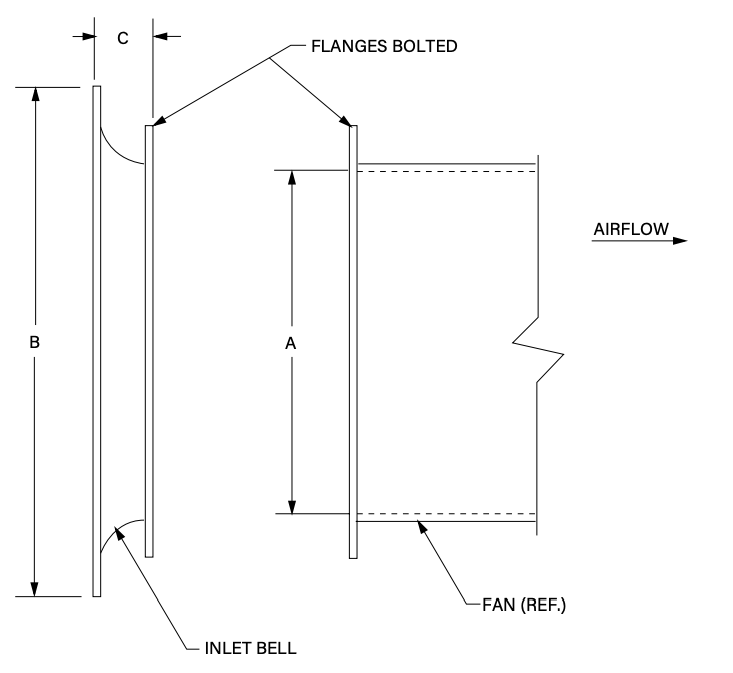 C

FLANGES BOLTED

AIRFLOW

B

A

FAN (REF.)

INLET BELL