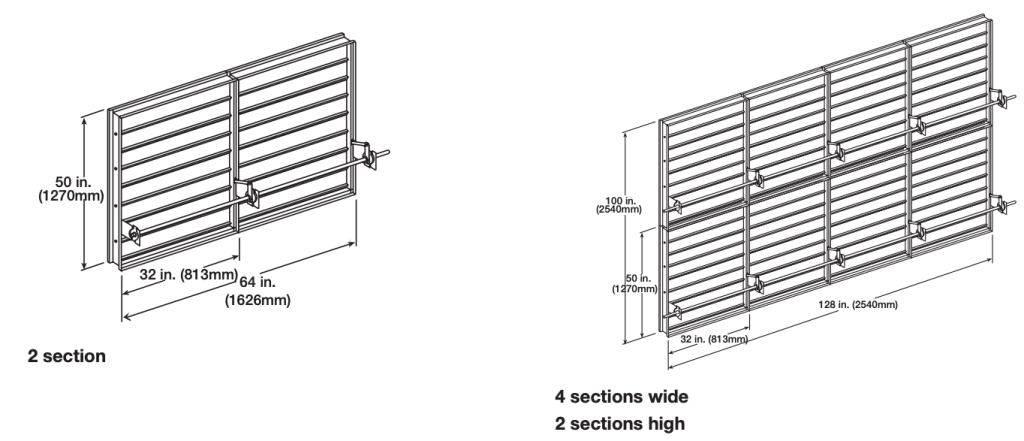 50 in.
(1270mm)

32 in. (813mm)

64 in.
(1626mm)

2 section

100 in.
(2540mm)

50 in.
(1270mm)

32 in. (813mm)

128 in. (2540mm)

4 sections wide
2 sections high