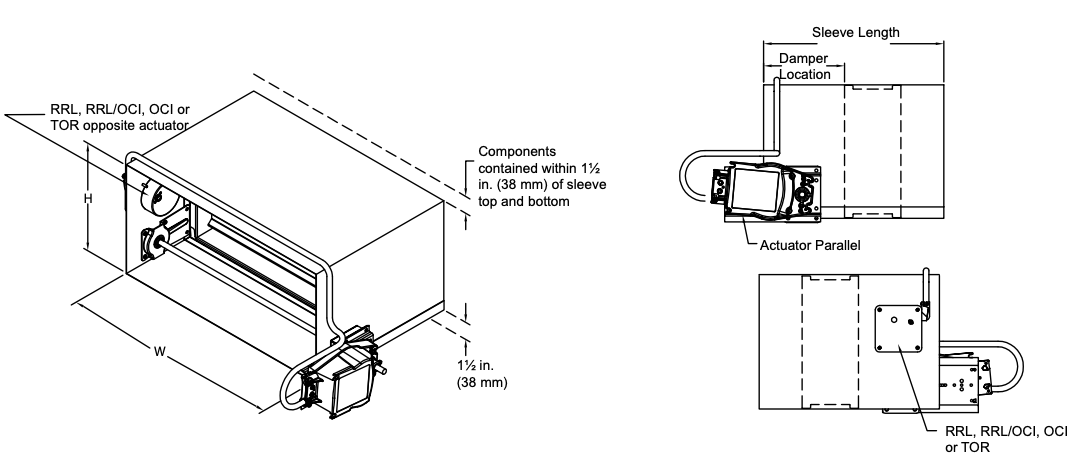 RRL, RRL/OCI, OCI or TOR opposite actuator

H

W

Components contained within 1½ in. (38 mm) of sleeve top and bottom

1½ in. (38 mm)

Sleeve Length

Damper Location

Actuator Parallel

RRL, RRL/OCI, OCI or TOR